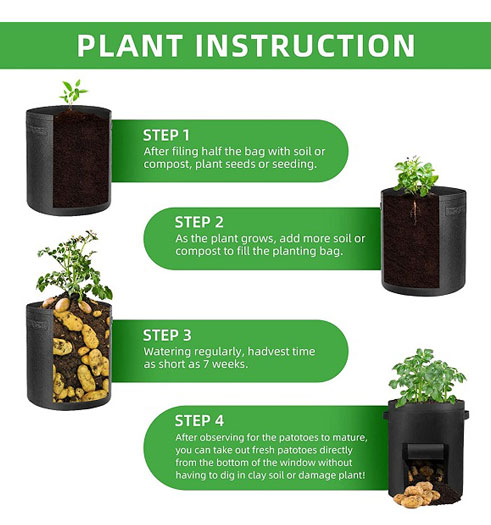 PLANT INSTRUCTION

STEP 1
After filing half the bag with soil or compost, plant seeds or seeding.

STEP 2
As the plant grows, add more soil or compost to fill the planting bag.

STEP 3
Watering regularly, hadvest time as short as 7 weeks.

STEP 4
After observing for the patotoes to mature, you can take out fresh patotoes directly from the bottom of the window without having to dig in clay soil or damage plant!