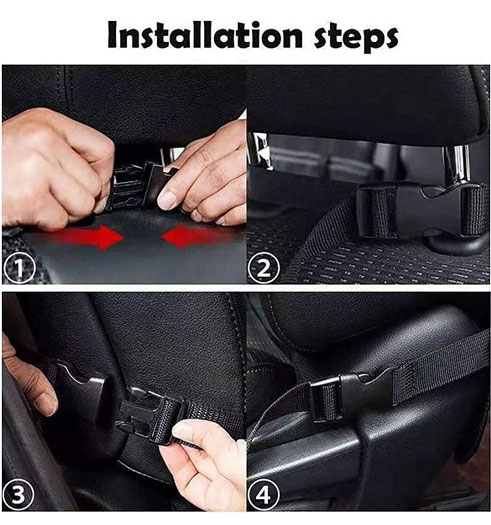 Installation steps

1

2

3

4