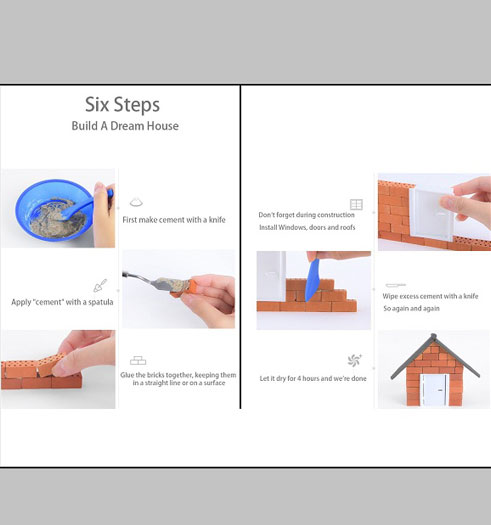 Six Steps
Build A Dream House

First make cement with a knife

Apply "cement" with a spatula

Glue the bricks together, keeping them in a straight line or on a surface

Don't forget during construction
Install Windows, doors and roofs

Wipe excess cement with a knife
So again and again

Let it dry for 4 hours and we're done