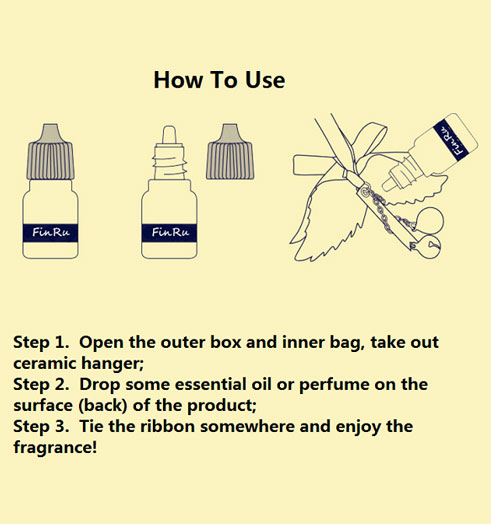 How To Use

FinRu

FinRu

FinRu

Step 1. Open the outer box and inner bag, take out ceramic hanger;
Step 2. Drop some essential oil or perfume on the surface (back) of the product;
Step 3. Tie the ribbon somewhere and enjoy the fragrance!