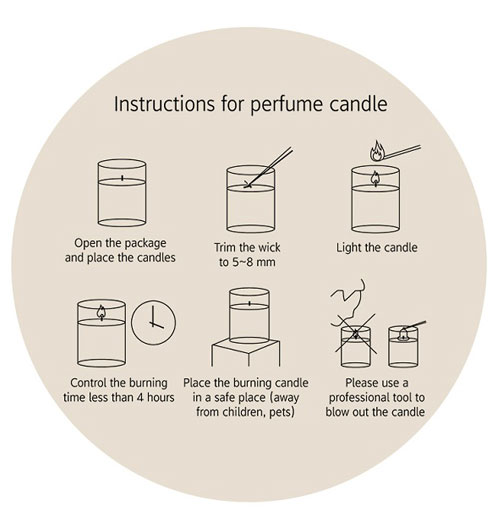 Instructions for perfume candle

Open the package and place the candles

Trim the wick to 5~8 mm

Light the candle

Control the burning time less than 4 hours

Place the burning candle in a safe place (away from children, pets)

Please use a professional tool to blow out the candle