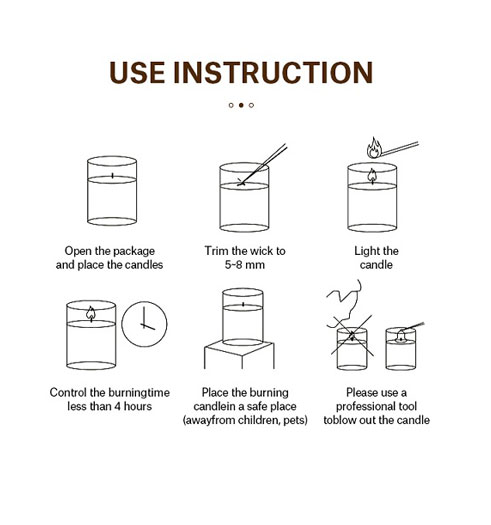 USE INSTRUCTION

Open the package and place the candles

Trim the wick to 5-8 mm

Light the candle

Control the burningtime less than 4 hours

Place the burning candlein a safe place (awayfrom children, pets)

Please use a professional tool toblow out the candle