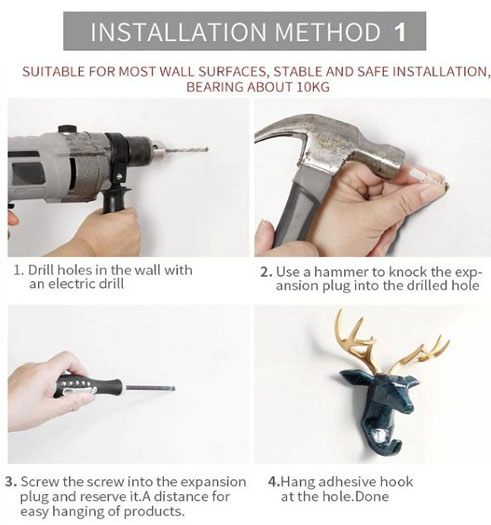 INSTALLATION METHOD 1

SUITABLE FOR MOST WALL SURFACES, STABLE AND SAFE INSTALLATION, BEARING ABOUT 10KG

1. Drill holes in the wall with an electric drill

2. Use a hammer to knock the expansion plug into the drilled hole

3. Screw the screw into the expansion plug and reserve it.A distance for easy hanging of products.

4.Hang adhesive hook at the hole.Done