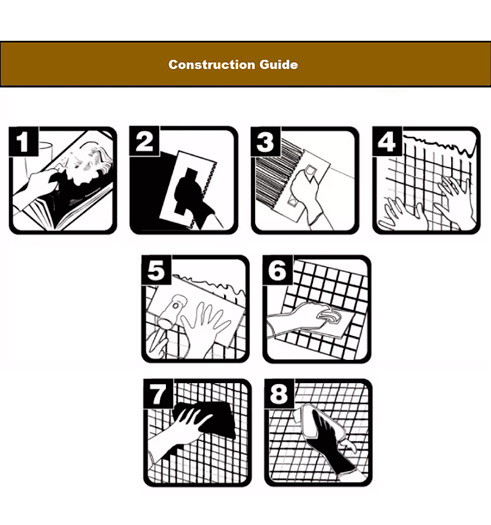 Construction Guide

1

2

3

4

5

6

7

8