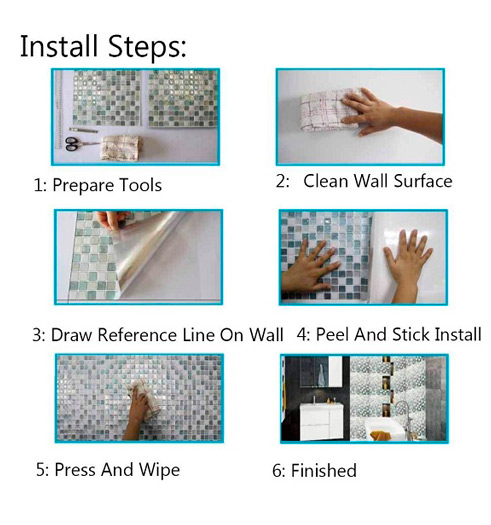 Install Steps:

1: Prepare Tools

2: Clean Wall Surface

3: Draw Reference Line On Wall

4: Peel And Stick Install

5: Press And Wipe

6: Finished