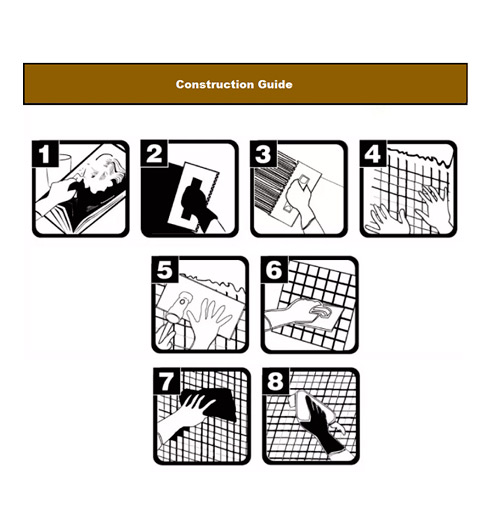 Construction Guide

1

2

3

4

5

6

7

8