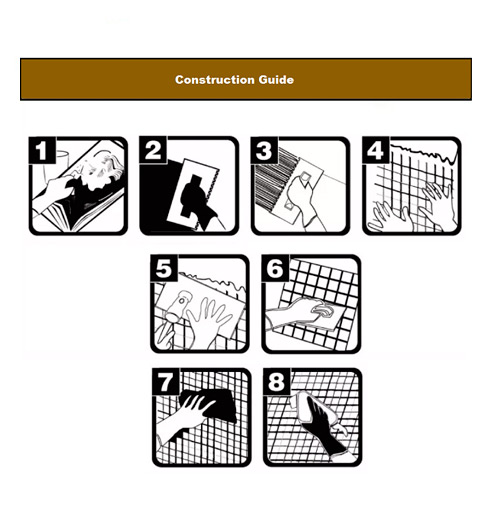 Construction Guide

1

2

3

4

5

6

7

8