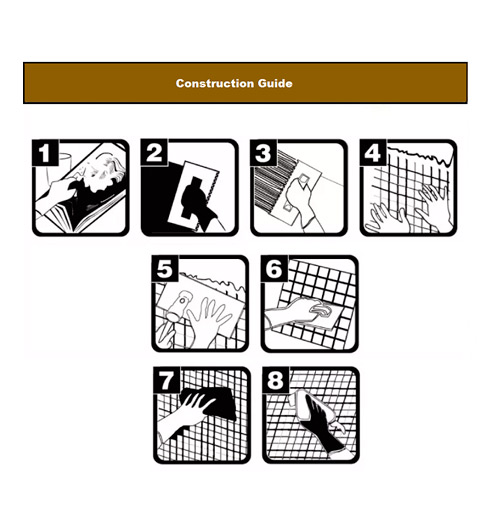 Construction Guide

1

2

3

4

5

6

7

8