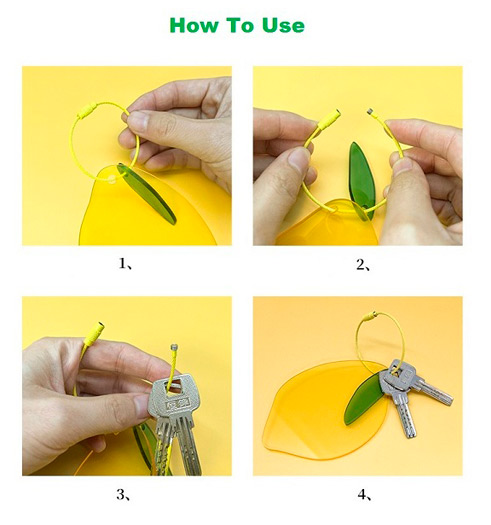 How To Use

1、

2、

3、

4、