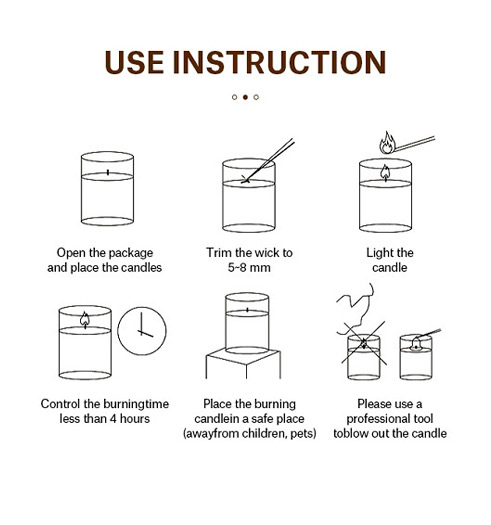 USE INSTRUCTION

Open the package and place the candles

Trim the wick to 5-8 mm

Light the candle

Control the burningtime less than 4 hours

Place the burning candlein a safe place (awayfrom children, pets)

Please use a professional tool toblow out the candle