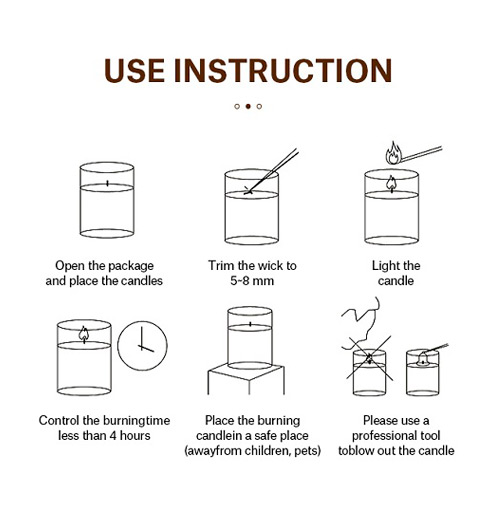 USE INSTRUCTION

Open the package and place the candles

Trim the wick to 5~8 mm

Light the candle

Control the burningtime less than 4 hours

Place the burning candlein a safe place (awayfrom children, pets)

Please use a professional tool toblow out the candle