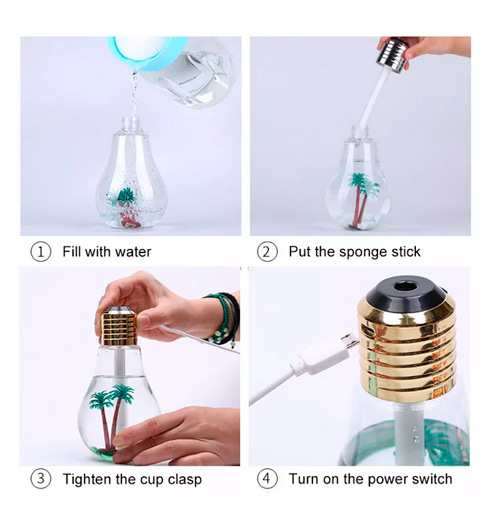 ① Fill with water

② Put the sponge stick

③ Tighten the cup clasp

④ Turn on the power switch