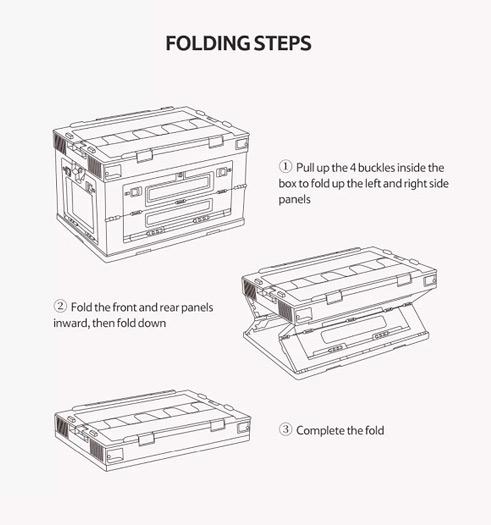 FOLDING STEPS

① Pull up the 4 buckles inside the box to fold up the left and right side panels

② Fold the front and rear panels inward, then fold down

③ Complete the fold