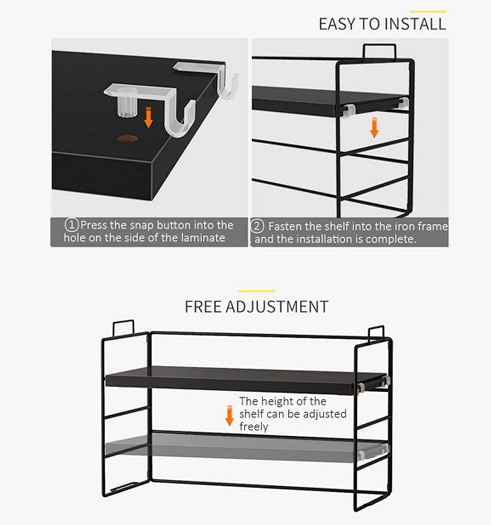 EASY TO INSTALL

①Press the snap button into the hole on the side of the laminate

② Fasten the shelf into the iron frame and the installation is complete.

FREE ADJUSTMENT

The height of the shelf can be adjusted freely